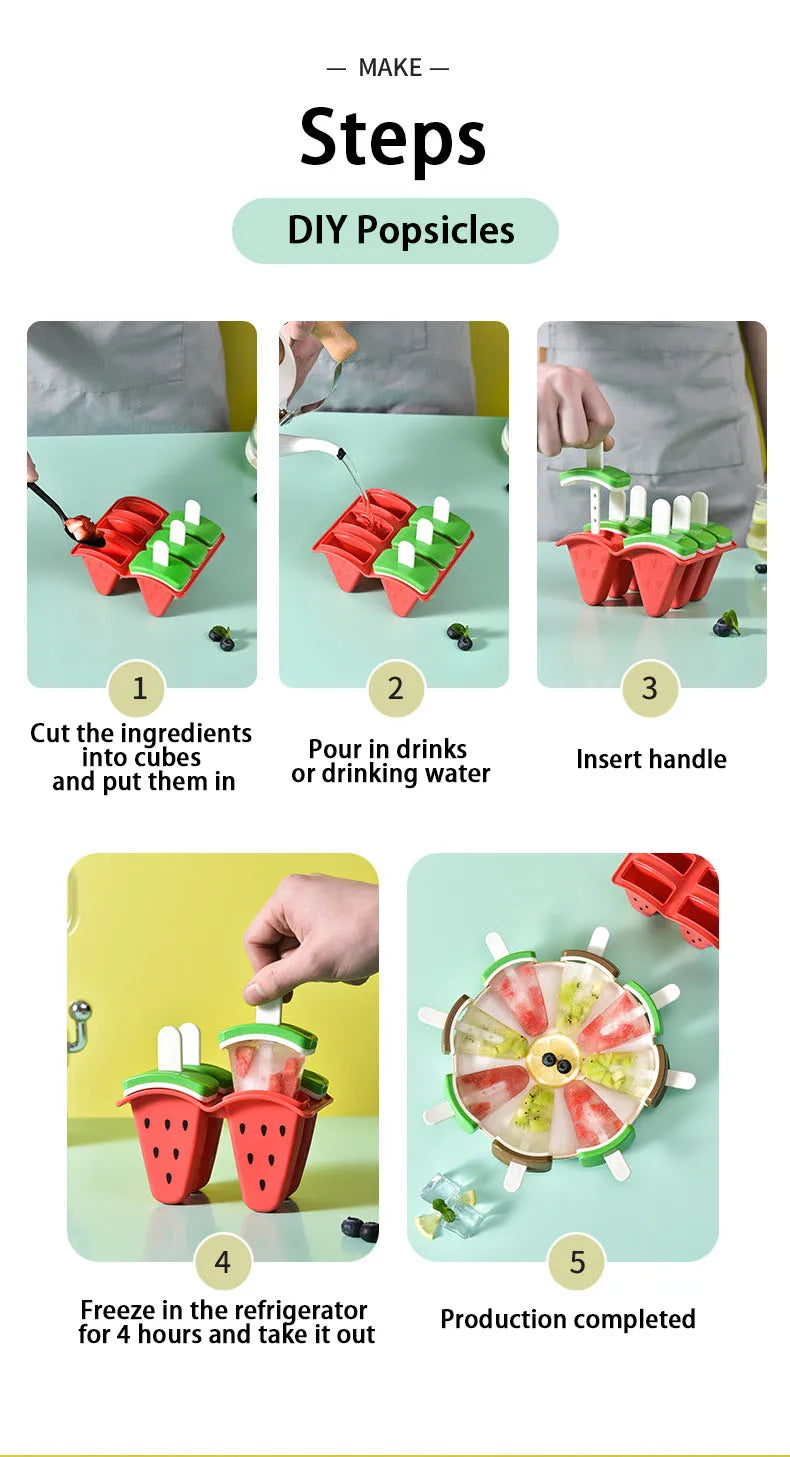 — MAKE —

Steps

DIY Popsicles

1
Cut the ingredients into cubes and put them in

2
Pour in drinks or drinking water

3
Insert handle

4
Freeze in the refrigerator for 4 hours and take it out

5
Production completed